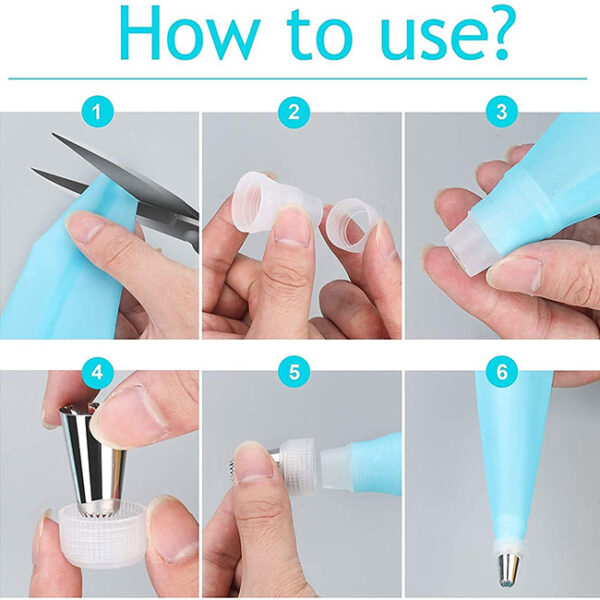 How to use?

1

2

3

4

5

6