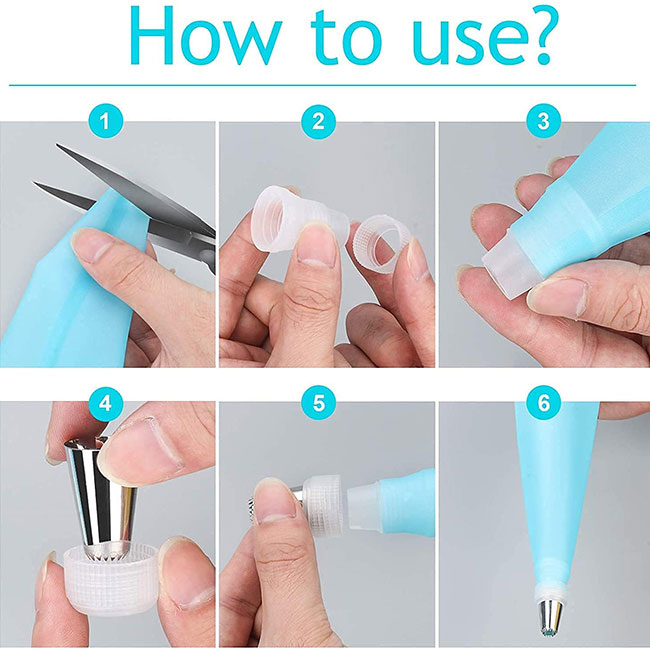 How to use?

1

2

3

4

5

6